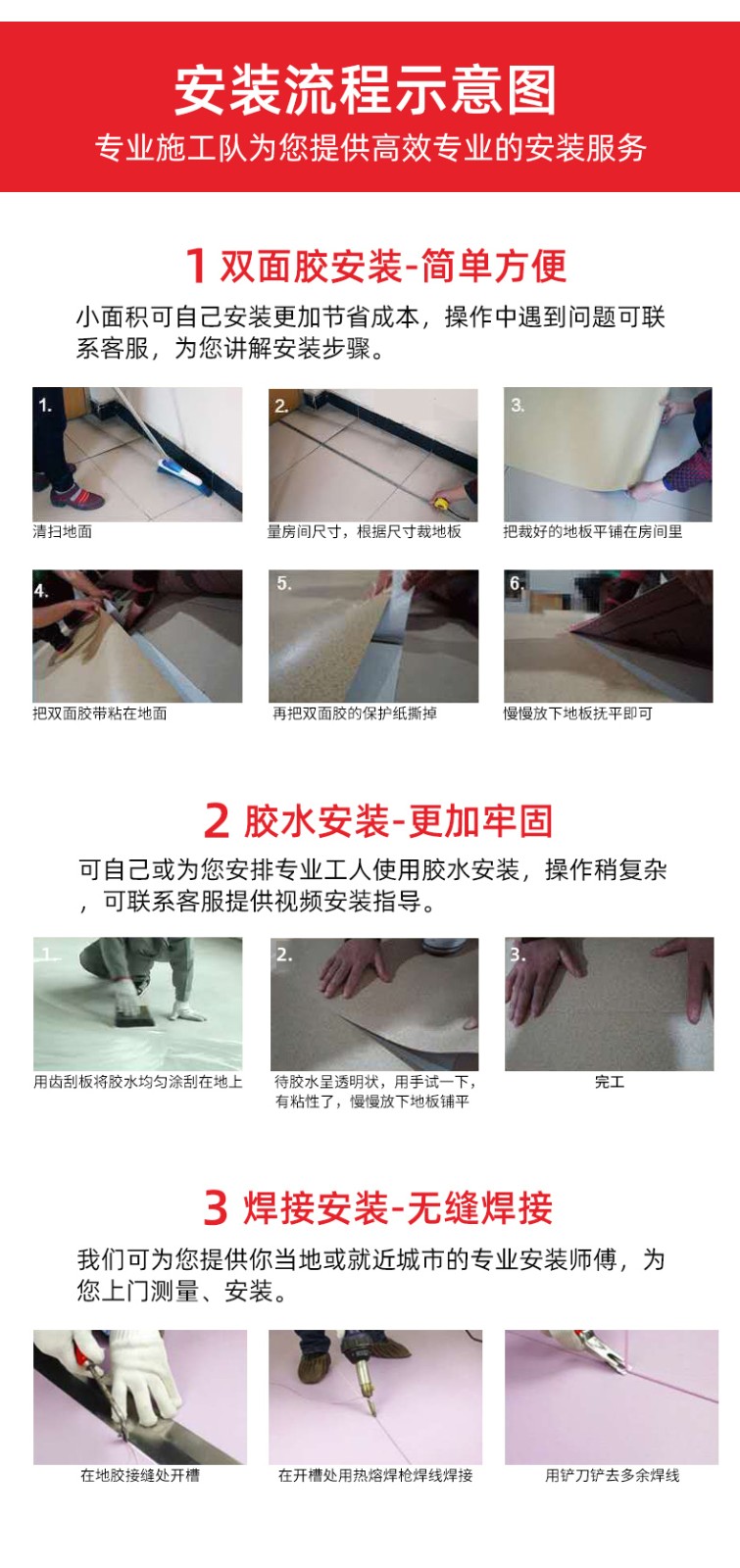 安装流程示意图

专业施工队为您提供高效专业的安装服务

1 双面胶安装-简单方便

小面积可自己安装更加节省成本，操作中遇到问题可联系客服，为您讲解安装步骤。

1.
清扫地面

2.
量房间尺寸，根据尺寸裁地板

3.
把裁好的地板平铺在房间里

4.
把双面胶带粘在地面

5.
再把双面胶的保护纸撕掉

6.
慢慢放下地板抚平即可

2 胶水安装-更加牢固

可自己或为您安排专业工人使用胶水安装，操作稍复杂，可联系客服提供视频安装指导。

1.
用齿刮板将胶水均匀涂刮在地上

2.
待胶水呈透明状，用手试一下，有粘性了，慢慢放下地板铺平

3.
完工

3 焊接安装-无缝焊接

我们可为您提供你当地或就近城市的专业安装师傅，为您上门测量、安装。

在地胶接缝处开槽

在开槽处用热熔焊枪焊线焊接

用铲刀铲去多余焊线