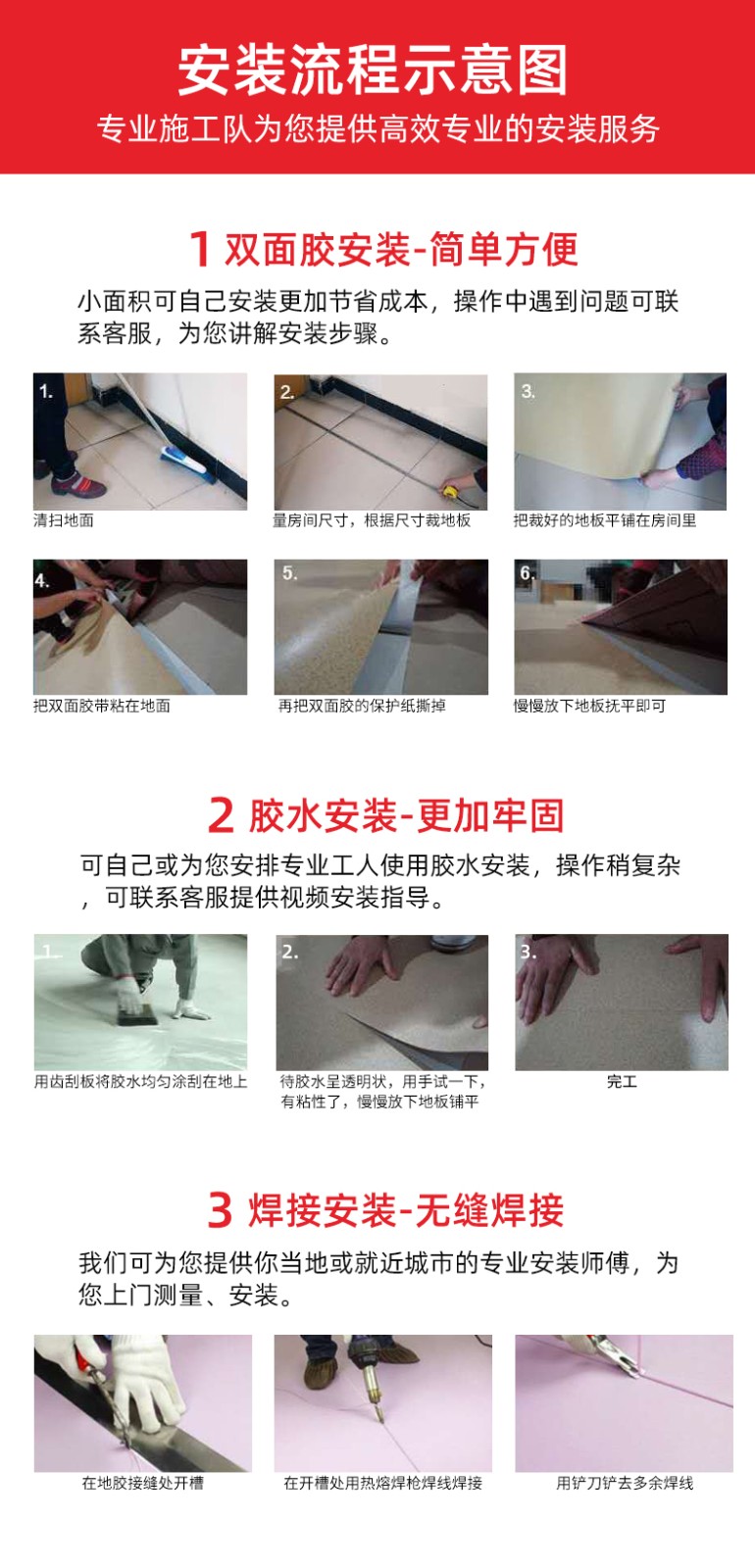 安装流程示意图
专业施工队为您提供高效专业的安装服务

1 双面胶安装-简单方便

小面积可自己安装更加节省成本，操作中遇到问题可联系客服，为您讲解安装步骤。

1.
清扫地面

2.
量房间尺寸，根据尺寸裁地板

3.
把裁好的地板平铺在房间里

4.
把双面胶带粘在地面

5.
再把双面胶的保护纸撕掉

6.
慢慢放下地板抚平即可

2 胶水安装-更加牢固

可自己或为您安排专业工人使用胶水安装，操作稍复杂，可联系客服提供视频安装指导。

1.
用齿刮板将胶水均匀涂刮在地上

2.
待胶水呈透明状，用手试一下，有粘性了，慢慢放下地板铺平

3.
完工

3 焊接安装-无缝焊接

我们可为您提供你当地或就近城市的专业安装师傅，为您上门测量、安装。

在地胶接缝处开槽

在开槽处用热熔焊枪焊线焊接

用铲刀铲去多余焊线