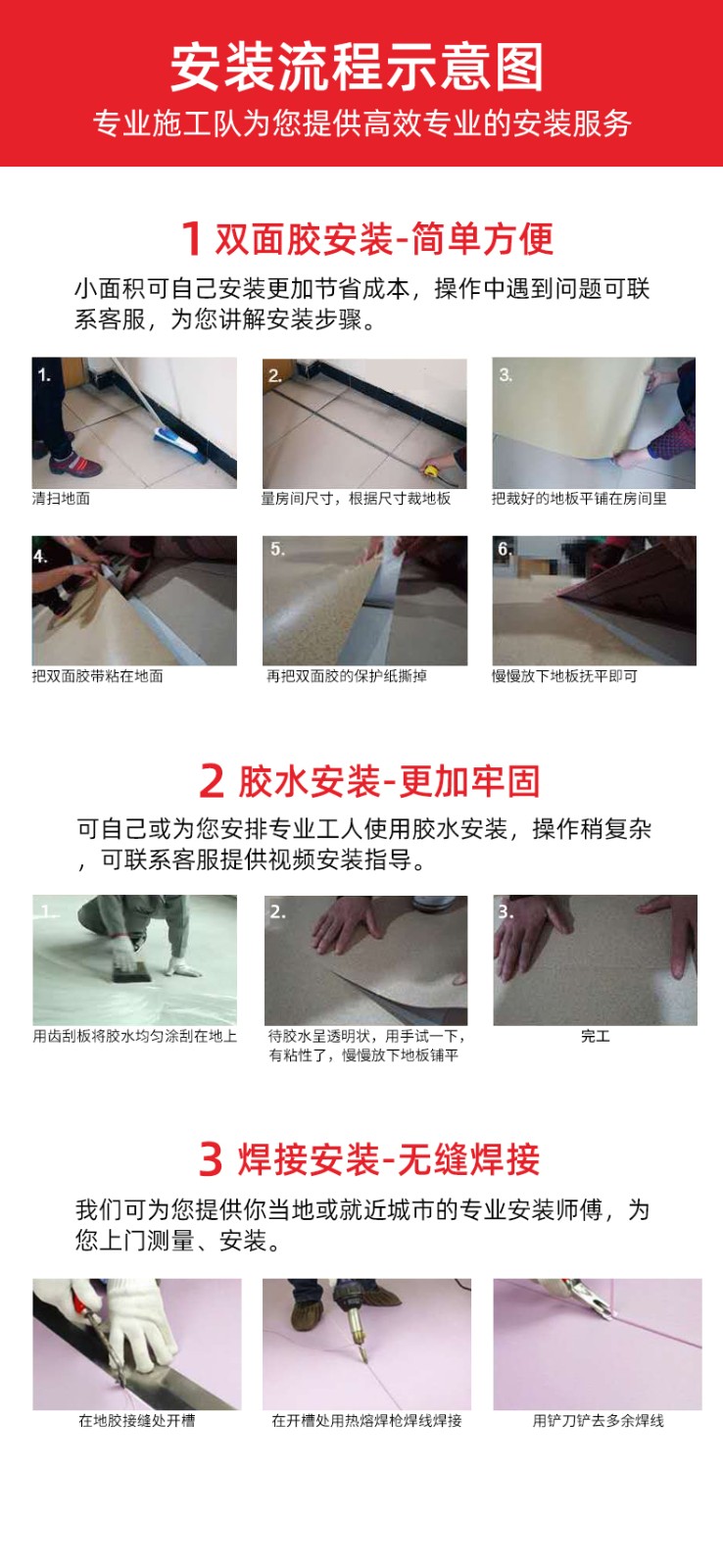 安装流程示意图
专业施工队为您提供高效专业的安装服务

1 双面胶安装-简单方便
小面积可自己安装更加节省成本，操作中遇到问题可联系客服，为您讲解安装步骤。

1.
清扫地面

2.
量房间尺寸，根据尺寸裁地板

3.
把裁好的地板平铺在房间里

4.
把双面胶带粘在地面

5.
再把双面胶的保护纸撕掉

6.
慢慢放下地板抚平即可

2 胶水安装-更加牢固
可自己或为您安排专业工人使用胶水安装，操作稍复杂，可联系客服提供视频安装指导。

1.
用齿刮板将胶水均匀涂刮在地上

2.
待胶水呈透明状，用手试一下，有粘性了，慢慢放下地板铺平

3.
完工

3 焊接安装-无缝焊接
我们可为您提供你当地或就近城市的专业安装师傅，为您上门测量、安装。

在地胶接缝处开槽

在开槽处用热熔焊枪焊线焊接

用铲刀铲去多余焊线